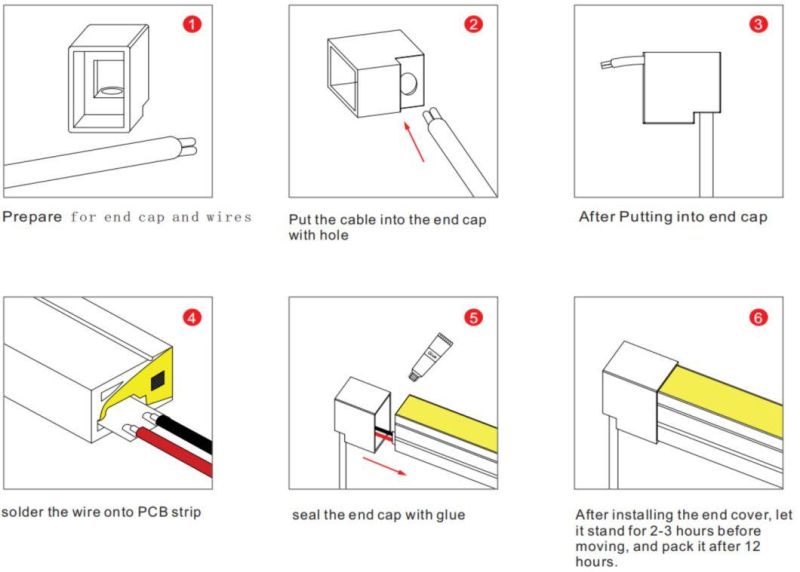 1

Prepare for end cap and wires

2

Put the cable into the end cap with hole

3

After Putting into end cap

4

solder the wire onto PCB strip

5

Glue

seal the end cap with glue

6

After installing the end cover, let it stand for 2-3 hours before moving, and pack it after 12 hours.