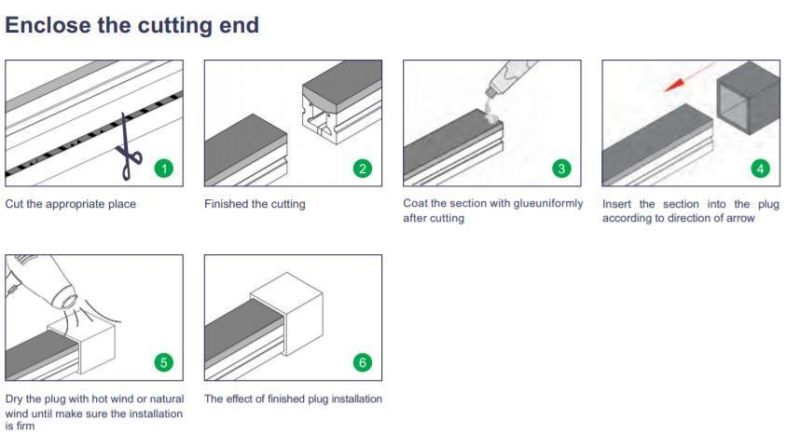 Enclose the cutting end

1

Cut the appropriate place

2

Finished the cutting

3

Coat the section with glueuniformly after cutting

4

Insert the section into the plug according to direction of arrow

5

Dry the plug with hot wind or natural wind until make sure the installation is firm

6

The effect of finished plug installation