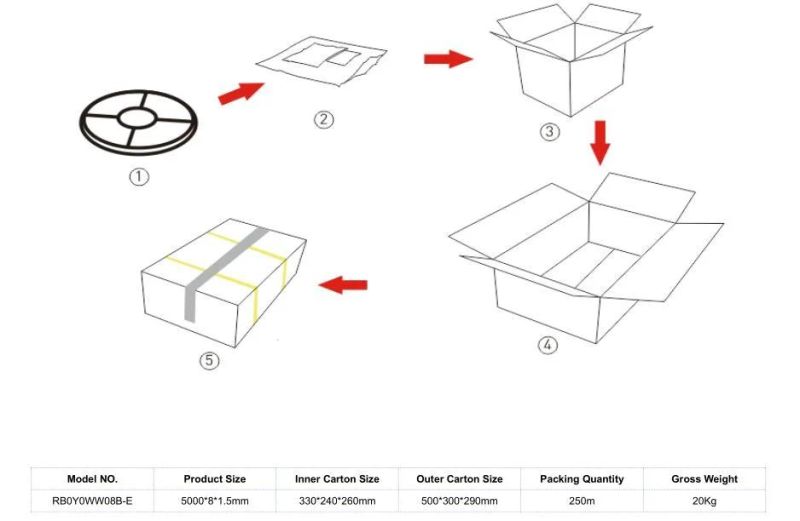 ①

②

③

④

⑤

| Model NO. | Product Size | Inner Carton Size | Outer Carton Size | Packing Quantity | Gross Weight |
|---|---|---|---|---|---|
| RB0Y0WW08B-E | 5000*8*1.5mm | 330*240*260mm | 500*300*290mm | 250m | 20Kg |