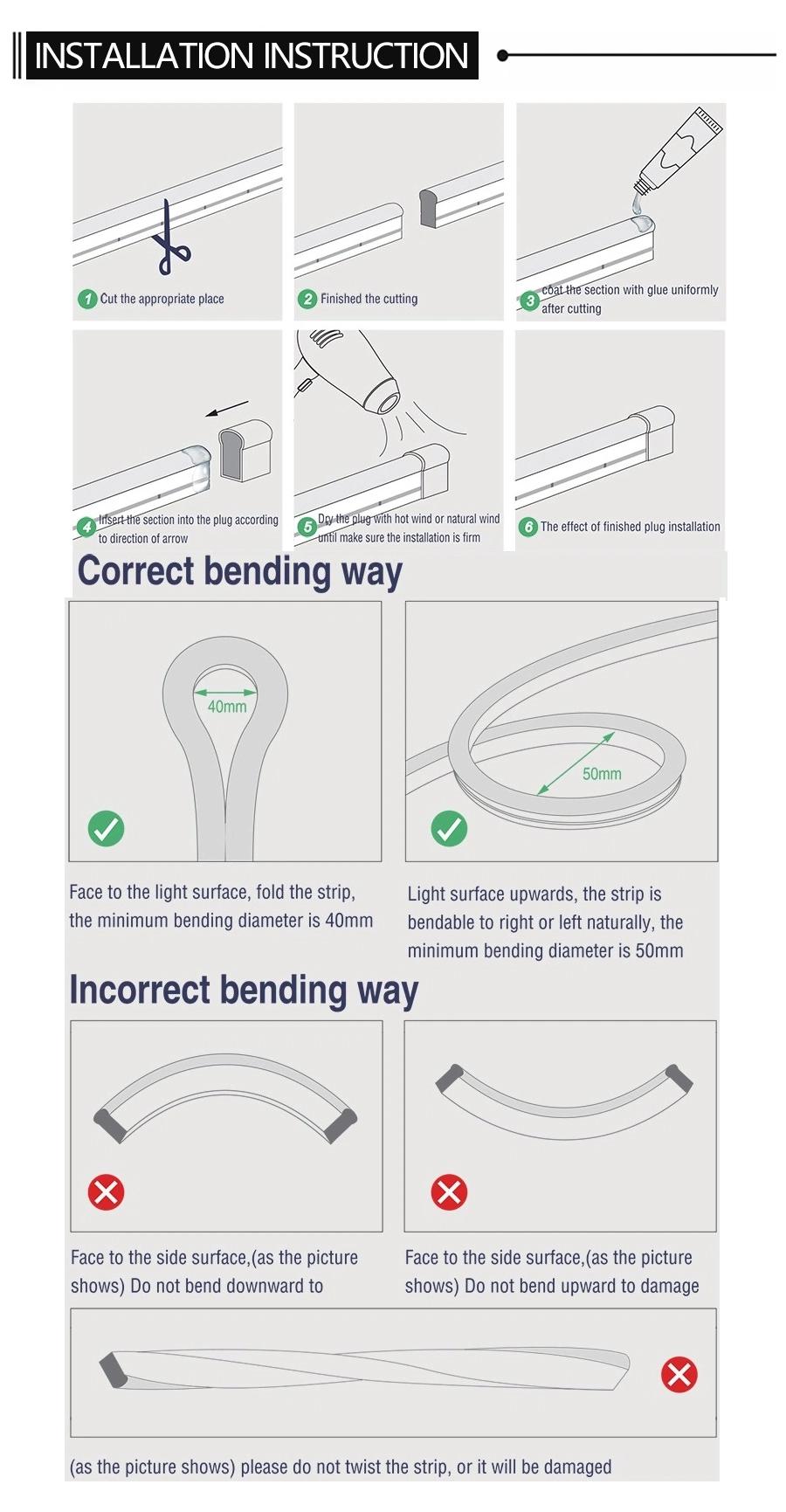 INSTALLATION INSTRUCTION

1 Cut the appropriate place

2 Finished the cutting

3 coat the section with glue uniformly after cutting

4 Insert the section into the plug according to direction of arrow

5 Dry the plug with hot wind or natural wind until make sure the installation is firm

6 The effect of finished plug installation

Correct bending way

40mm

50mm

Face to the light surface, fold the strip, the minimum bending diameter is 40mm

Light surface upwards, the strip is bendable to right or left naturally, the minimum bending diameter is 50mm

Incorrect bending way

Face to the side surface,(as the picture shows) Do not bend downward to

Face to the side surface,(as the picture shows) Do not bend upward to damage

(as the picture shows) please do not twist the strip, or it will be damaged