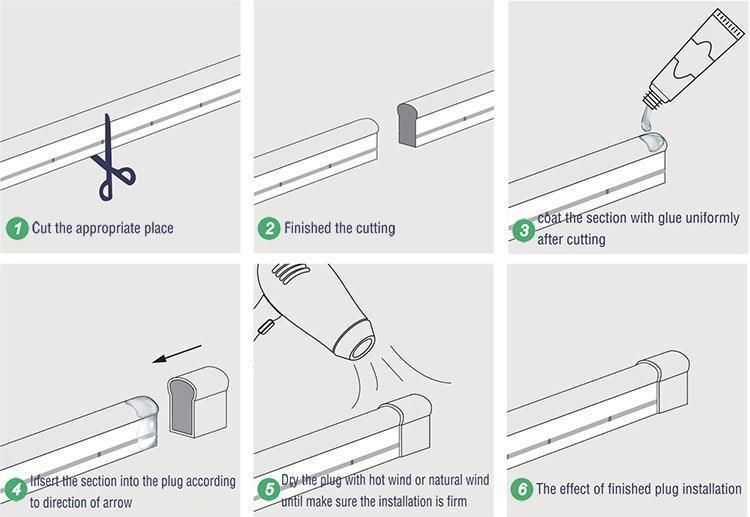 1 Cut the appropriate place

2 Finished the cutting

3 coat the section with glue uniformly after cutting

4 Insert the section into the plug according to direction of arrow

5 Dry the plug with hot wind or natural wind until make sure the installation is firm

6 The effect of finished plug installation