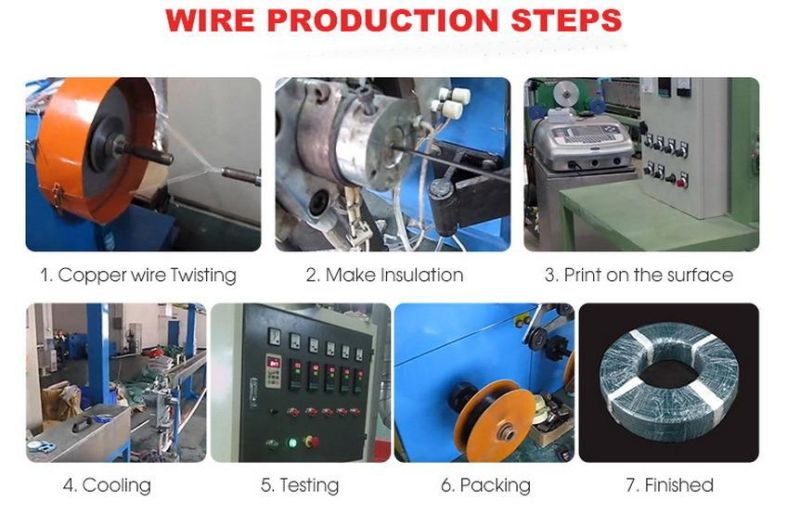 WIRE PRODUCTION STEPS

1. Copper wire Twisting

2. Make Insulation

3. Print on the surface

4. Cooling

5. Testing

6. Packing

7. Finished