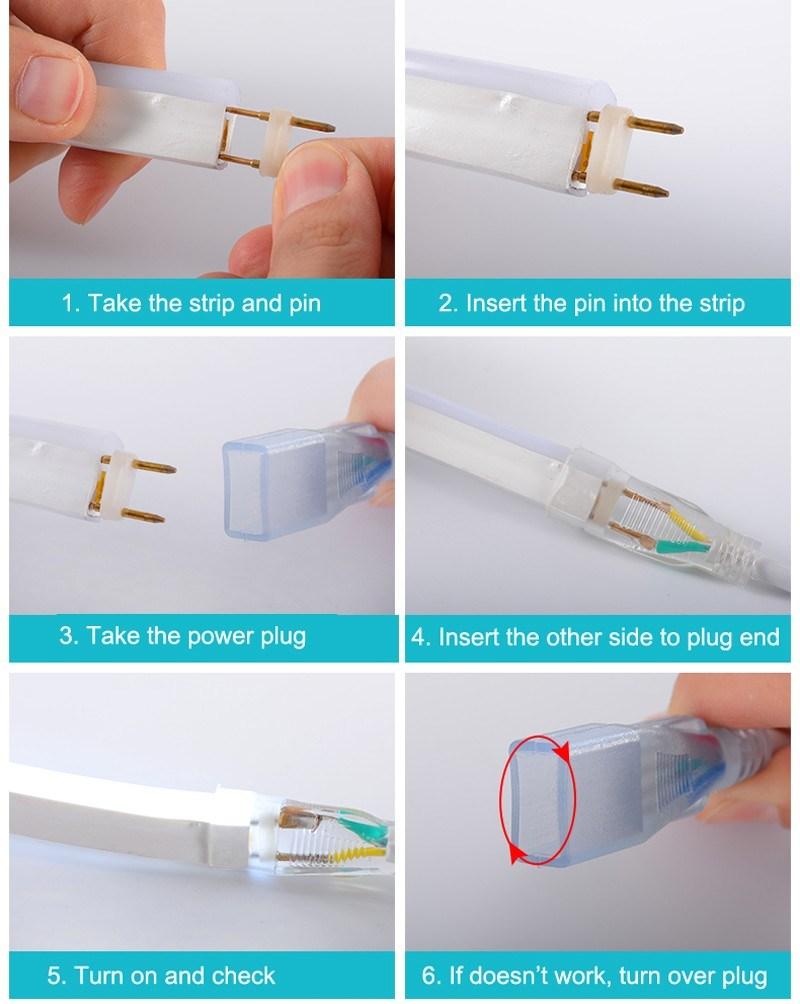 1. Take the strip and pin

2. Insert the pin into the strip

3. Take the power plug

4. Insert the other side to plug end

5. Turn on and check

6. If doesn't work, turn over plug