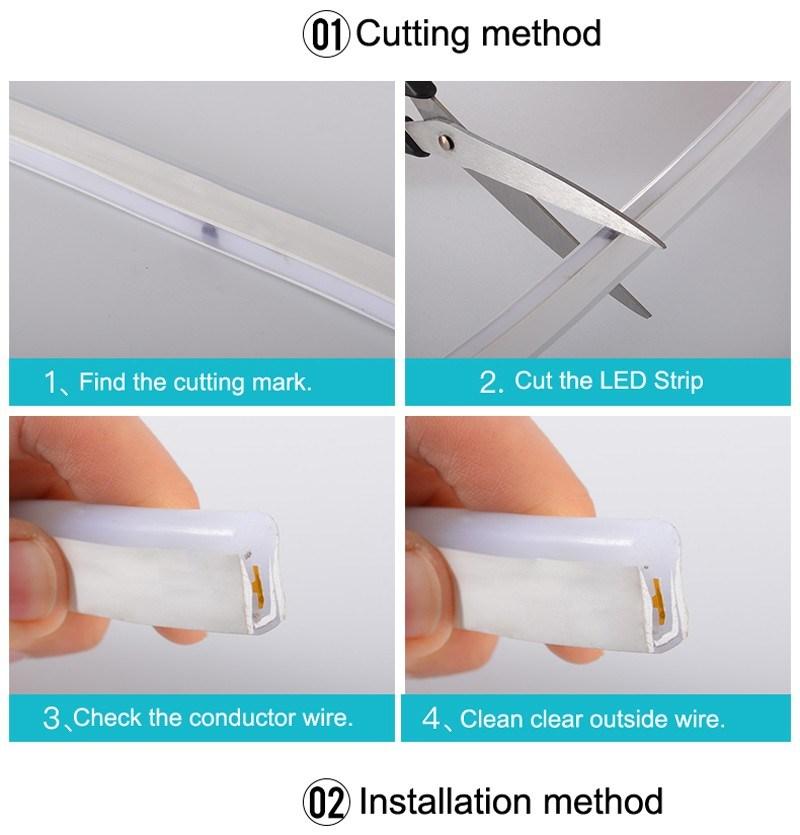 01 Cutting method

1、Find the cutting mark.

2. Cut the LED Strip

3、Check the conductor wire.

4、Clean clear outside wire.

02 Installation method