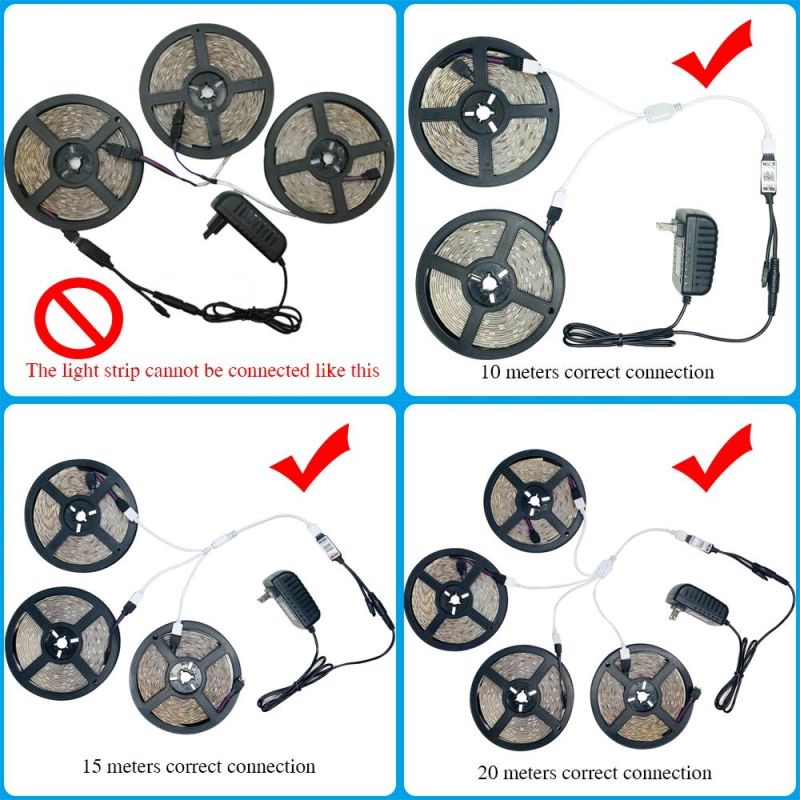 The light strip cannot be connected like this

10 meters correct connection

15 meters correct connection

20 meters correct connection