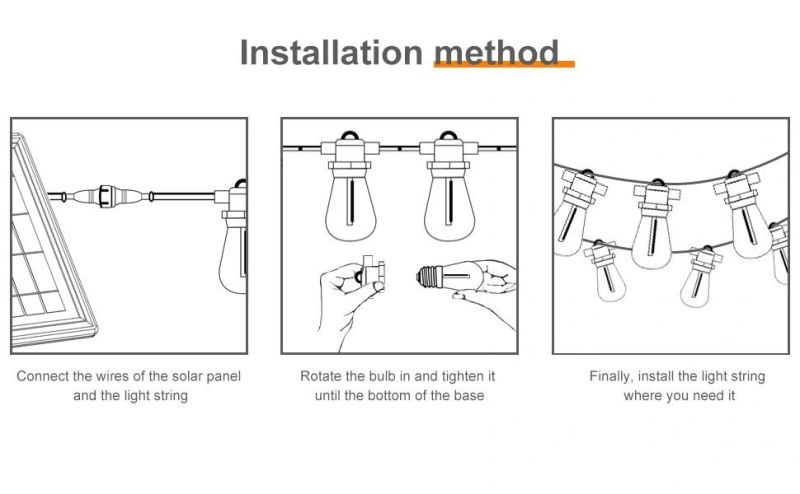 Installation method

Connect the wires of the solar panel and the light string

Rotate the bulb in and tighten it until the bottom of the base

Finally, install the light string where you need it