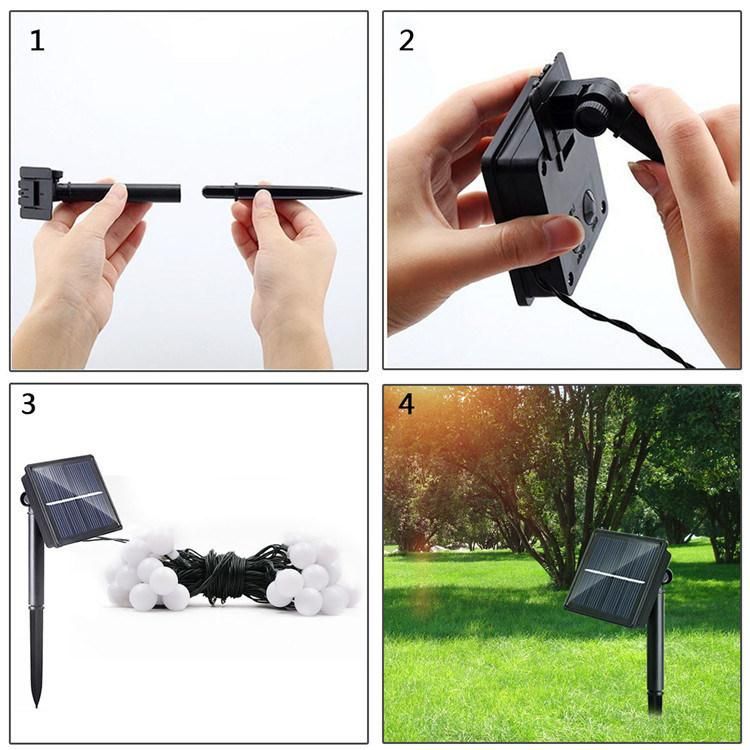 1

2

3

4