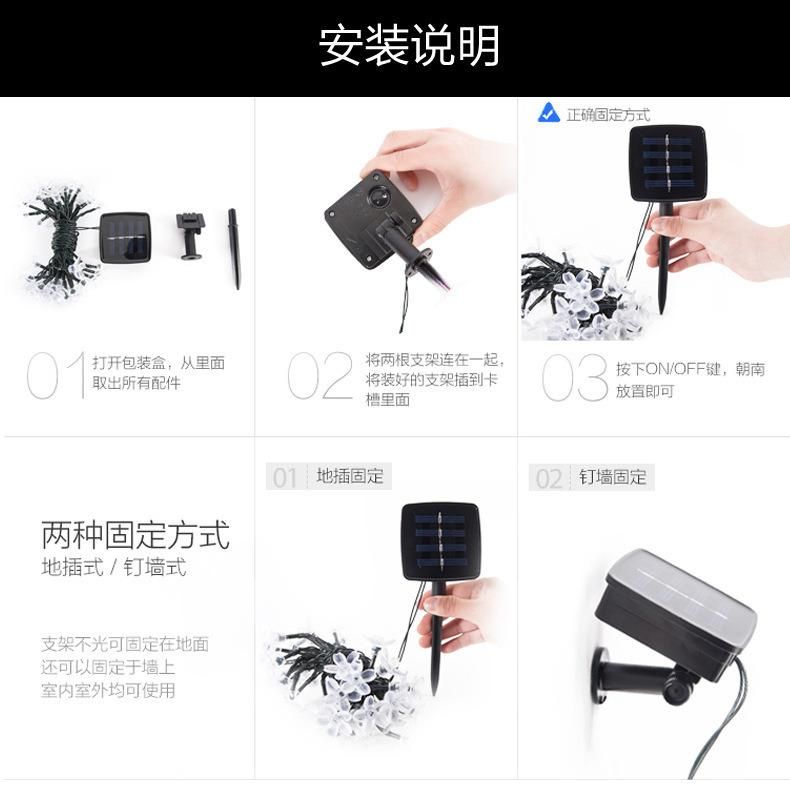 安装说明

正确固定方式

01 打开包装盒，从里面取出所有配件

02 将两根支架连在一起，将装好的支架插到卡槽里面

03 按下ON/OFF键，朝南放置即可

两种固定方式
地插式 / 钉墙式

支架不光可固定在地面
还可以固定于墙上
室内室外均可使用

01 地插固定

02 钉墙固定