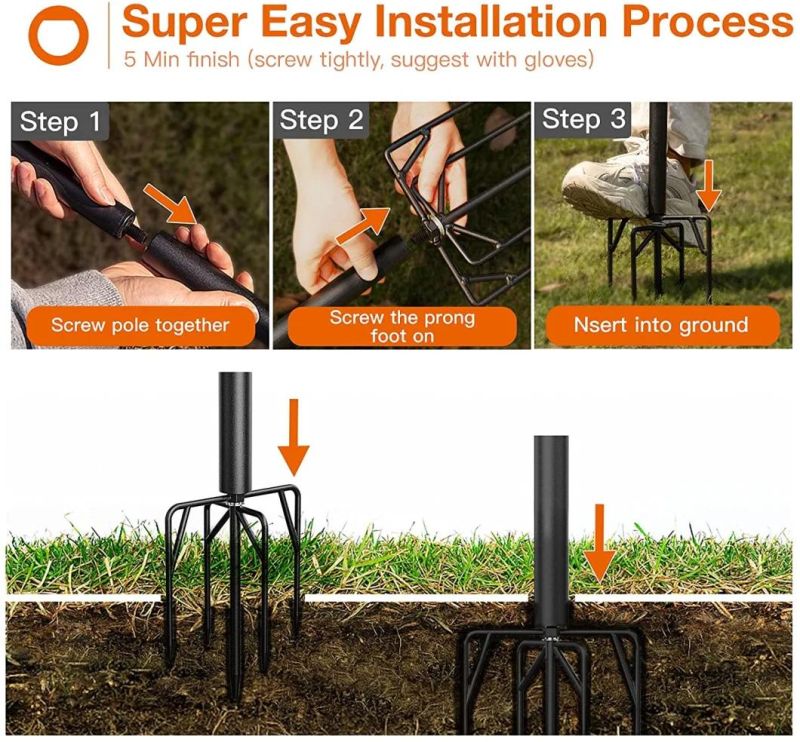 Super Easy Installation Process
5 Min finish (screw tightly, suggest with gloves)

Step 1
Screw pole together

Step 2
Screw the prong foot on

Step 3
Nsert into ground